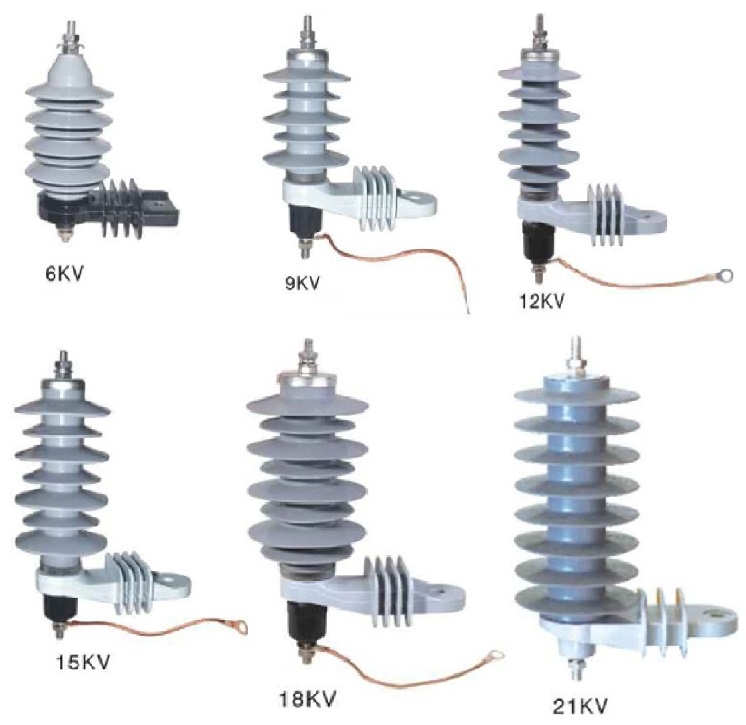 6KV

9KV

12KV

15KV

18KV

21KV